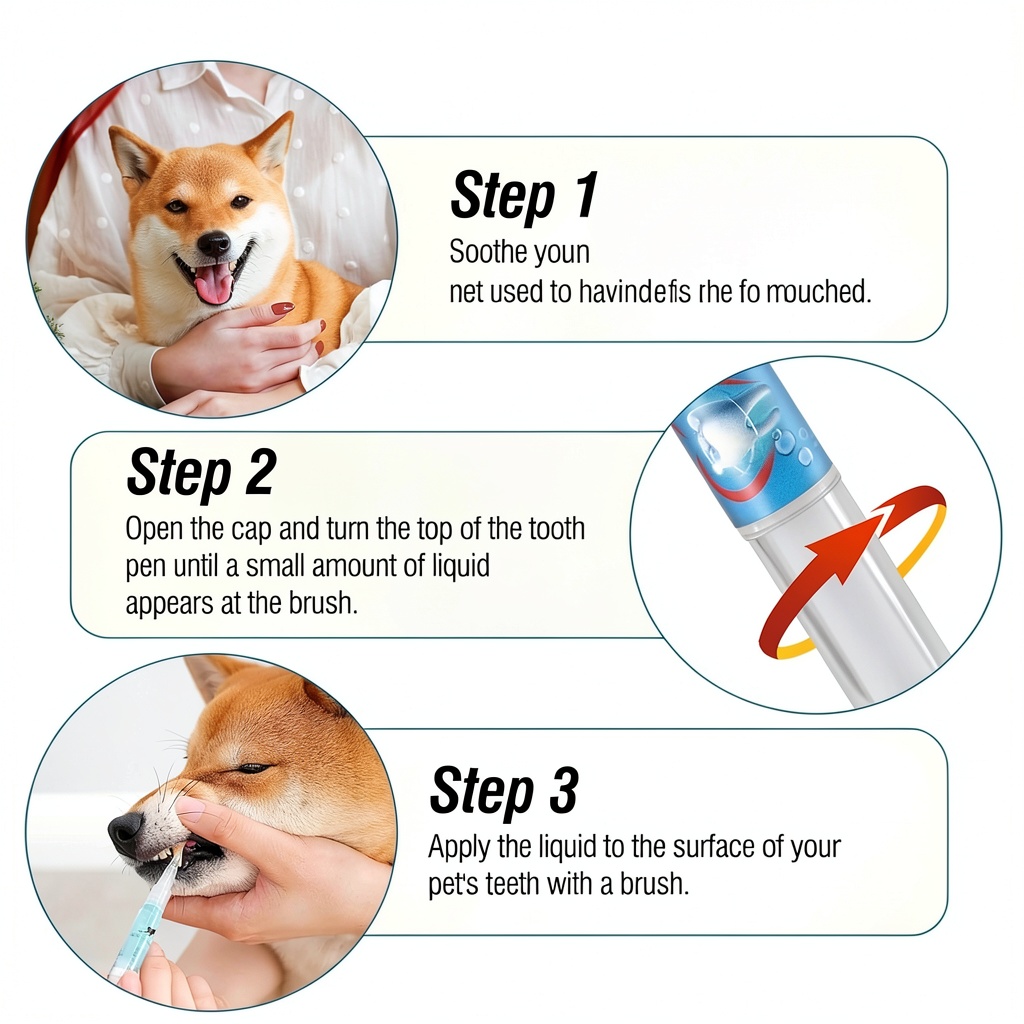 Step 1
Soothe youn
net used to havindefis rhe fo mouched.

Step 2
Open the cap and turn the top of the tooth pen until a small amount of liquid appears at the brush.

Step 3
Apply the liquid to the surface of your pet's teeth with a brush.