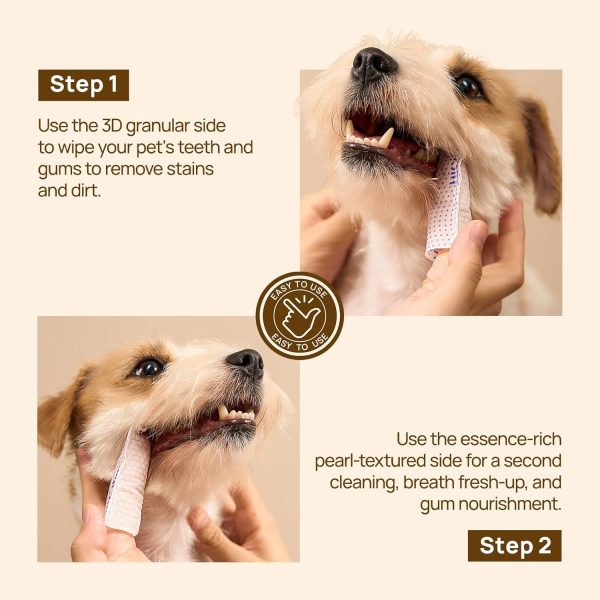 Step 1

Use the 3D granular side to wipe your pet's teeth and gums to remove stains and dirt.

EASY TO USE
EASY TO USE

Use the essence-rich pearl-textured side for a second cleaning, breath fresh-up, and gum nourishment.

Step 2